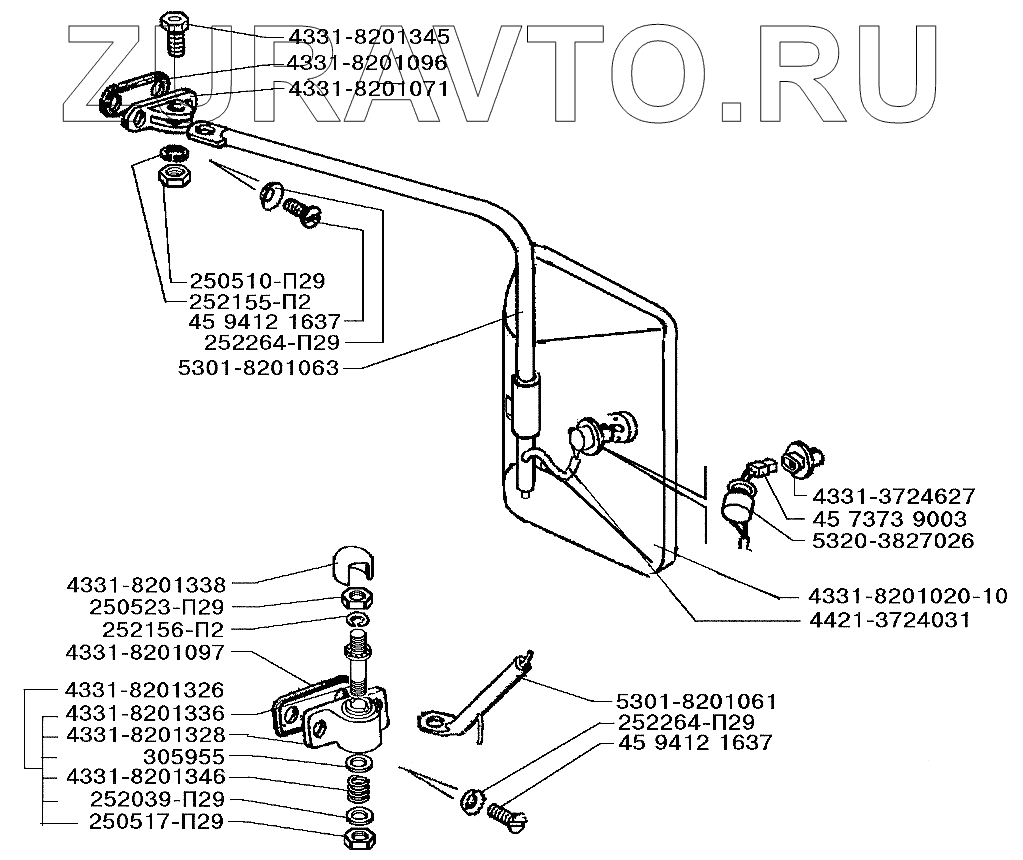 ZURAVTO.RU

4331-8201345
4331-8201096
4331-8201071

250510-П29
252155-П2
45 9412 1637
252264-П29
5301-8201063

4331-3724627
45 7373 9003
5320-3827026

4331-8201020-10
4421-3724031

4331-8201338
250523-П29
252156-П2
4331-8201097
4331-8201326
4331-8201336
4331-8201328
305955
4331-8201346
252039-П29
250517-П29

5301-8201061
252264-П29
45 9412 1637